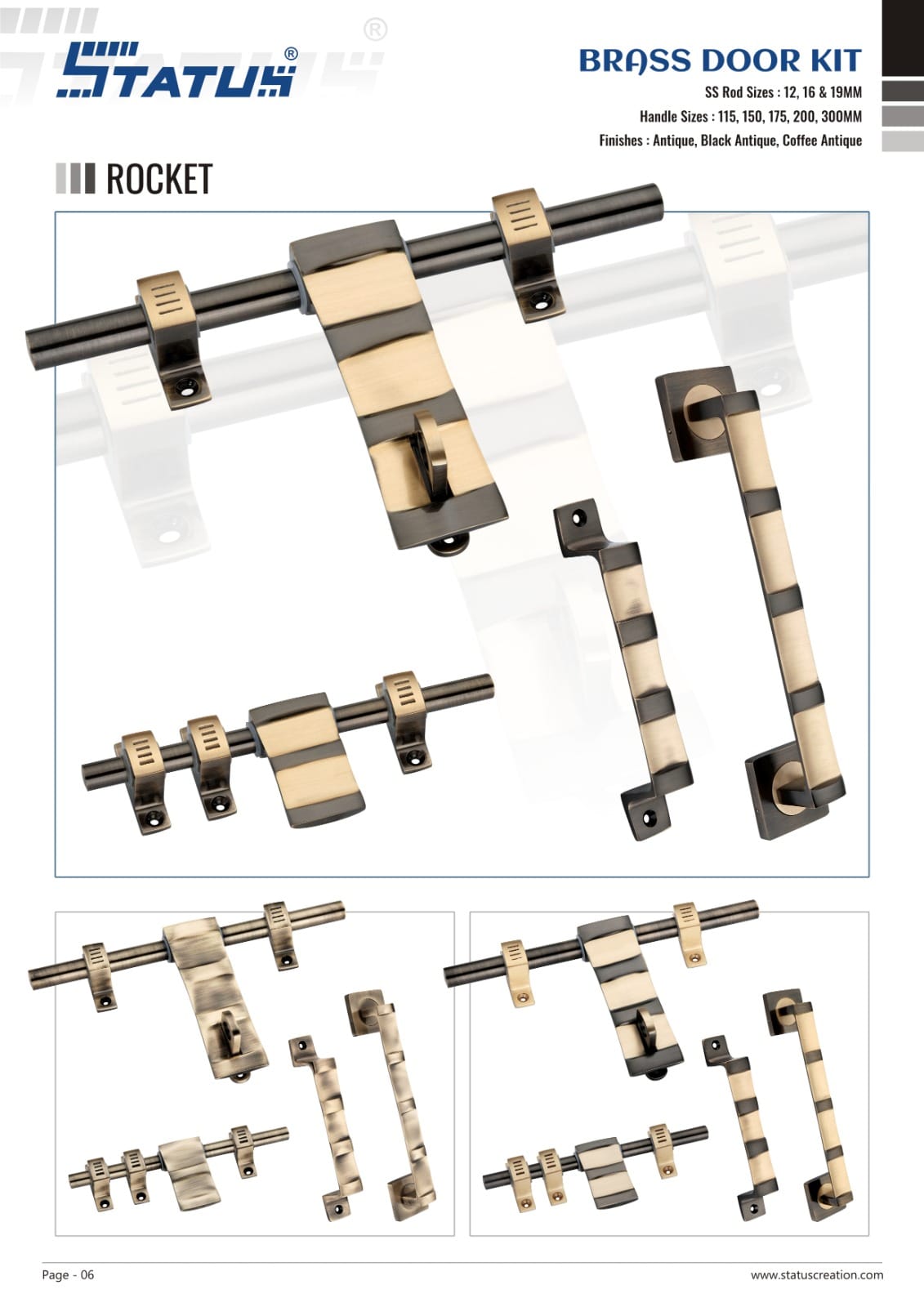 STATUS®

BRASS DOOR KIT

SS Rod Sizes : 12, 16 & 19MM

Handle Sizes : 115, 150, 175, 200, 300MM

Finishes : Antique, Black Antique, Coffee Antique

ROCKET

Page - 06

www.statuscreation.com