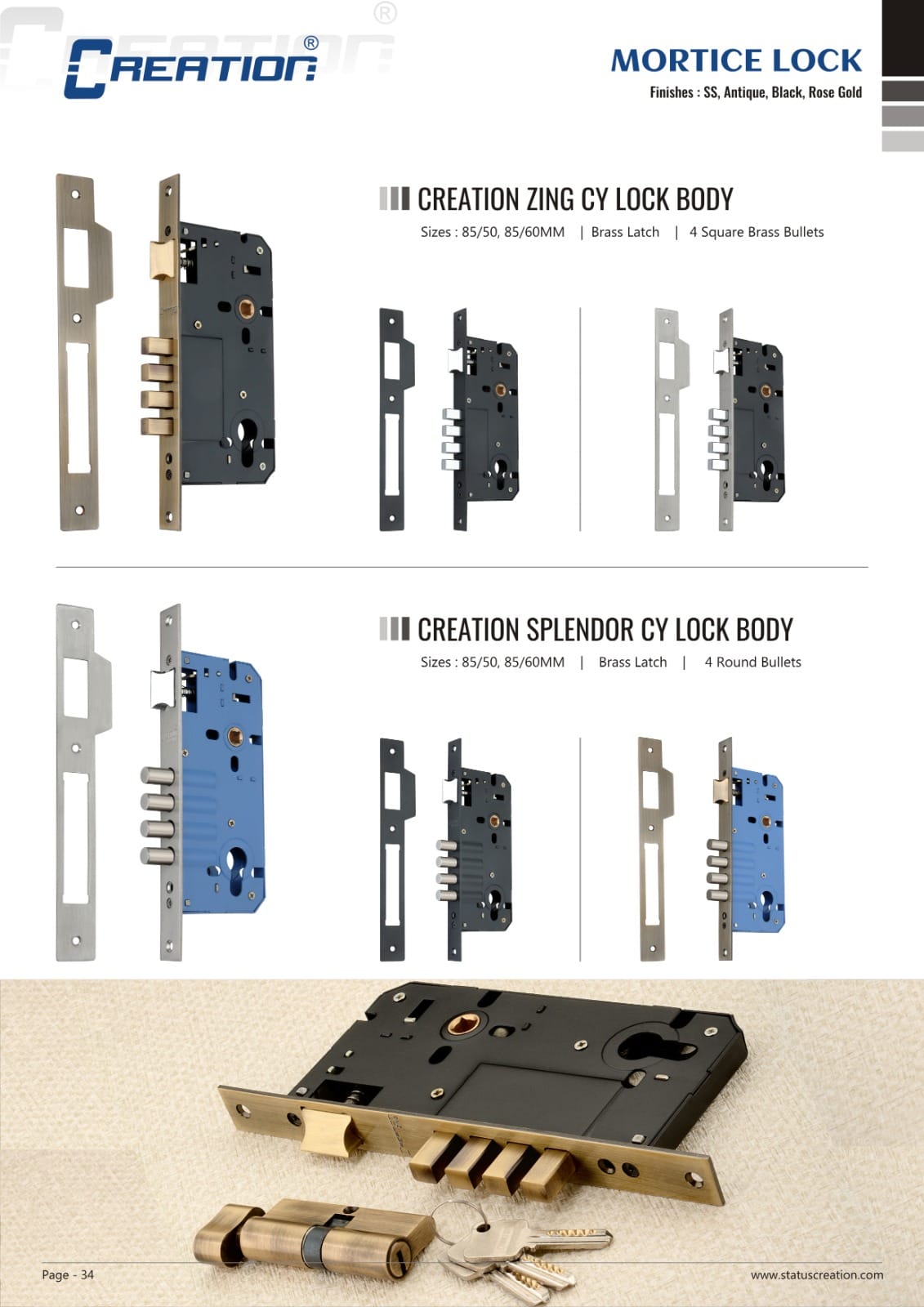 CREATION®

MORTICE LOCK
Finishes : SS, Antique, Black, Rose Gold

CREATION ZING CY LOCK BODY
Sizes : 85/50, 85/60MM | Brass Latch | 4 Square Brass Bullets

CREATION SPLENDOR CY LOCK BODY
Sizes : 85/50, 85/60MM | Brass Latch | 4 Round Bullets

Page - 34

www.statuscreation.com